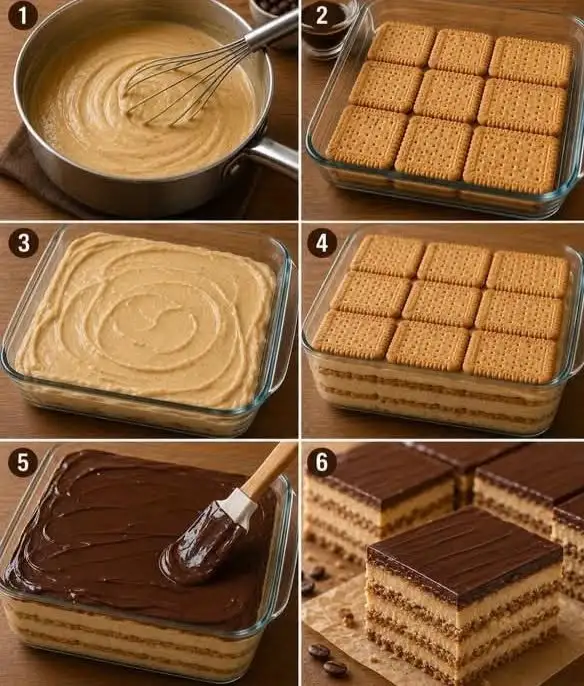 1

2

3

4

5

6